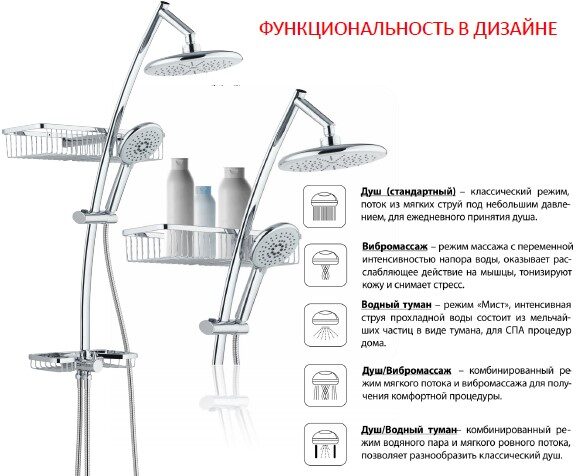 ФУНКЦИОНАЛЬНОСТЬ В ДИЗАЙНЕ

Душ (стандартный) – классический режим, поток из мягких струй под небольшим давлением, для ежедневного принятия душа.

Вибромассаж – режим массажа с переменной интенсивностью напора воды, оказывает расслабляющее действие на мышцы, тонизируют кожу и снимает стресс.

Водный туман – режим «Мист», интенсивная струя прохладной воды состоит из мельчайших частиц в виде тумана, для СПА процедур дома.

Душ/Вибромассаж – комбинированный режим мягкого потока и вибромассажа для получения комфортной процедуры.

Душ/Водный туман– комбинированный режим водяного пара и мягкого ровного потока, позволяет разнообразить классический душ.