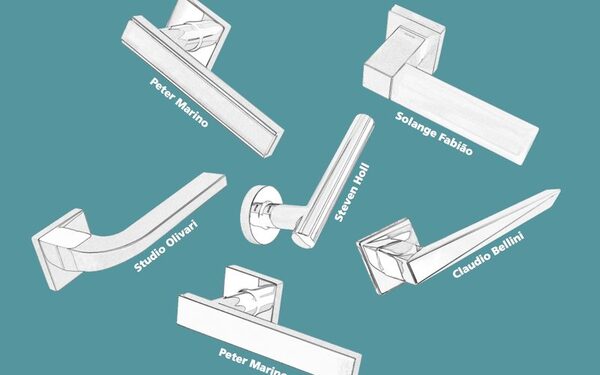 Peter Marino

Solange Fabião

Steven Holl

Studio Olivari

Claudio Bellini

Peter Marino