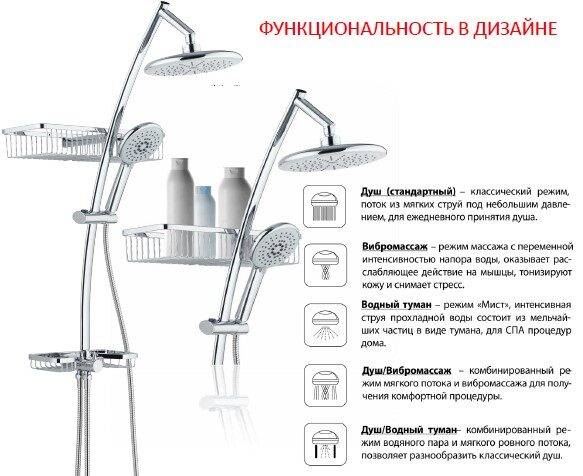 ФУНКЦИОНАЛЬНОСТЬ В ДИЗАЙНЕ

Душ (стандартный) – классический режим, поток из мягких струй под небольшим давлением, для ежедневного принятия душа.

Вибромассаж – режим массажа с переменной интенсивностью напора воды, оказывает расслабляющее действие на мышцы, тонизируют кожу и снимает стресс.

Водный туман – режим «Мист», интенсивная струя прохладной воды состоит из мельчайших частиц в виде тумана, для СПА процедур дома.

Душ/Вибромассаж – комбинированный режим мягкого потока и вибромассажа для получения комфортной процедуры.

Душ/Водный туман– комбинированный режим водяного пара и мягкого ровного потока, позволяет разнообразить классический душ.